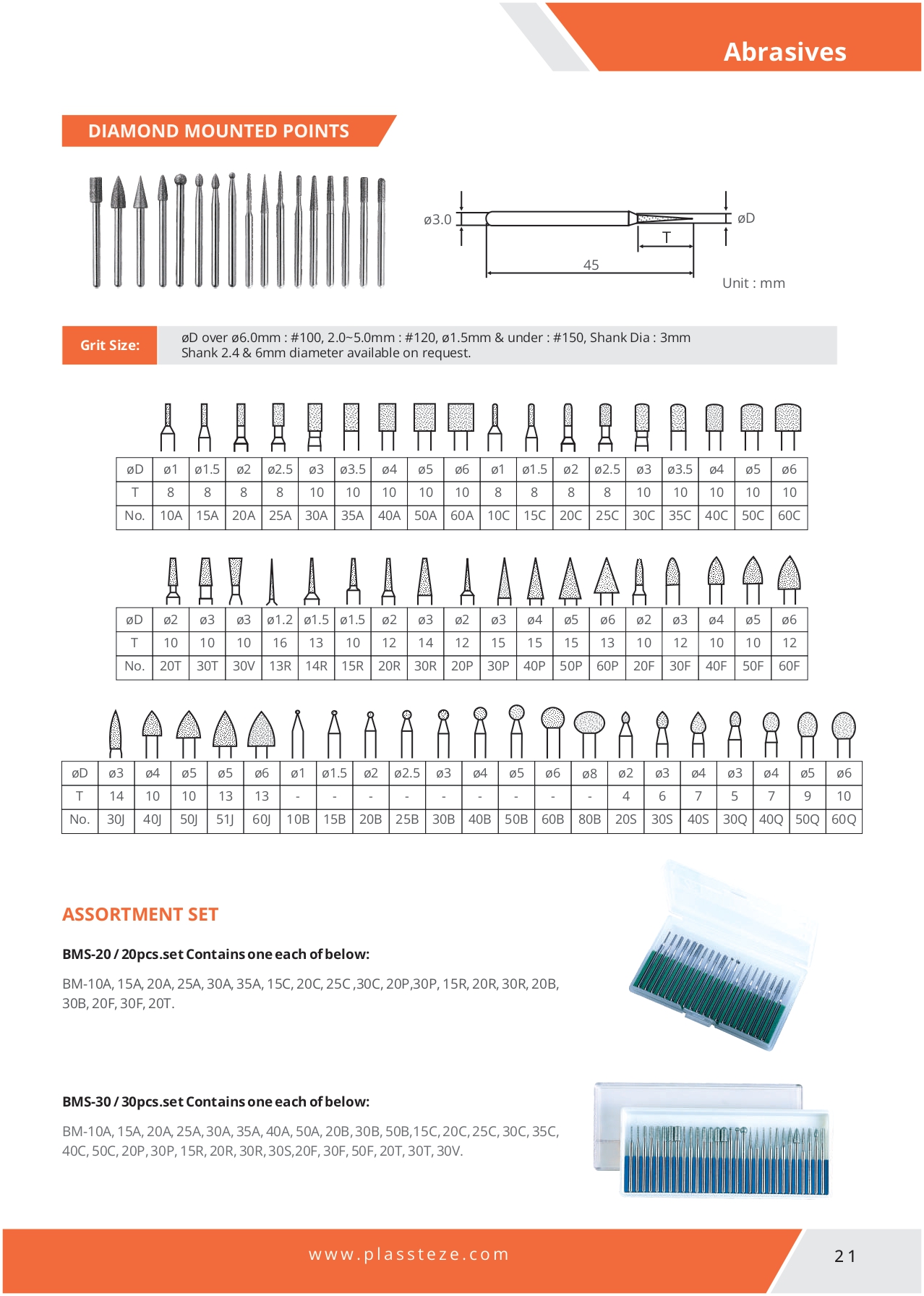 Abrasives

DIAMOND MOUNTED POINTS

ø3.0

øD

T

45

Unit : mm

Grit Size: øD over ø6.0mm : #100, 2.0~5.0mm : #120, ø1.5mm & under : #150, Shank Dia : 3mm
Shank 2.4 & 6mm diameter available on request.

| øD | ø1 | ø1.5 | ø2 | ø2.5 | ø3 | ø3.5 | ø4 | ø5 | ø6 | ø1 | ø1.5 | ø2 | ø2.5 | ø3 | ø3.5 | ø4 | ø5 | ø6 |
|---|---|---|---|---|---|---|---|---|---|---|---|---|---|---|---|---|---|---|
| T | 8 | 8 | 8 | 8 | 10 | 10 | 10 | 10 | 10 | 8 | 8 | 8 | 8 | 10 | 10 | 10 | 10 | 10 |
| No. | 10A | 15A | 20A | 25A | 30A | 35A | 40A | 50A | 60A | 10C | 15C | 20C | 25C | 30C | 35C | 40C | 50C | 60C |

| øD | ø2 | ø3 | ø3 | ø1.2 | ø1.5 | ø1.5 | ø2 | ø3 | ø2 | ø3 | ø4 | ø5 | ø6 | ø2 | ø3 | ø4 | ø5 | ø6 |
|---|---|---|---|---|---|---|---|---|---|---|---|---|---|---|---|---|---|---|
| T | 10 | 10 | 10 | 16 | 13 | 10 | 12 | 14 | 12 | 15 | 15 | 15 | 13 | 10 | 12 | 10 | 10 | 12 |
| No. | 20T | 30T | 30V | 13R | 14R | 15R | 20R | 30R | 20P | 30P | 40P | 50P | 60P | 20F | 30F | 40F | 50F | 60F |

| øD | ø3 | ø4 | ø5 | ø5 | ø6 | ø1 | ø1.5 | ø2 | ø2.5 | ø3 | ø4 | ø5 | ø6 | ø8 | ø2 | ø3 | ø4 | ø3 | ø4 | ø5 | ø6 |
|---|---|---|---|---|---|---|---|---|---|---|---|---|---|---|---|---|---|---|---|---|---|
| T | 14 | 10 | 10 | 13 | 13 | - | - | - | - | - | - | - | - | - | 4 | 6 | 7 | 5 | 7 | 9 | 10 |
| No. | 30J | 40J | 50J | 51J | 60J | 10B | 15B | 20B | 25B | 30B | 40B | 50B | 60B | 80B | 20S | 30S | 40S | 30Q | 40Q | 50Q | 60Q |

ASSORTMENT SET

BMS-20 / 20pcs.set Contains one each of below:

BM-10A, 15A, 20A, 25A, 30A, 35A, 15C, 20C, 25C ,30C, 20P,30P, 15R, 20R, 30R, 20B, 30B, 20F, 30F, 20T.

BMS-30 / 30pcs.set Contains one each of below:

BM-10A, 15A, 20A, 25A, 30A, 35A, 40A, 50A, 20B, 30B, 50B,15C, 20C, 25C, 30C, 35C, 40C, 50C, 20P, 30P, 15R, 20R, 30R, 30S,20F, 30F, 50F, 20T, 30T, 30V.

www.plassteze.com

21