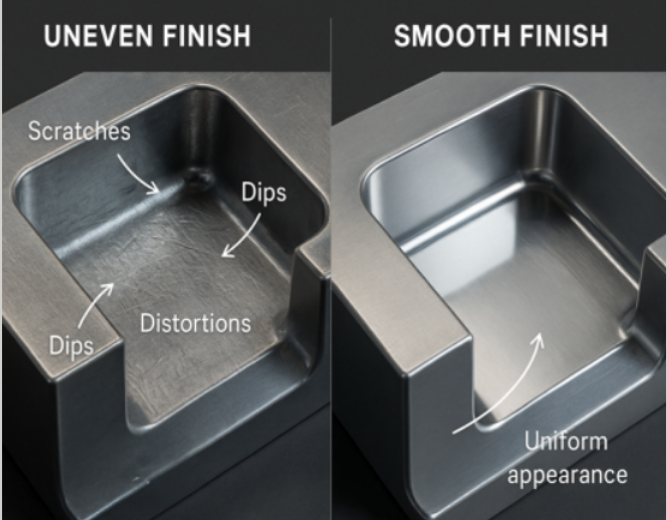 UNEVEN FINISH

Scratches

Dips

Dips

Distortions

SMOOTH FINISH

Uniform appearance